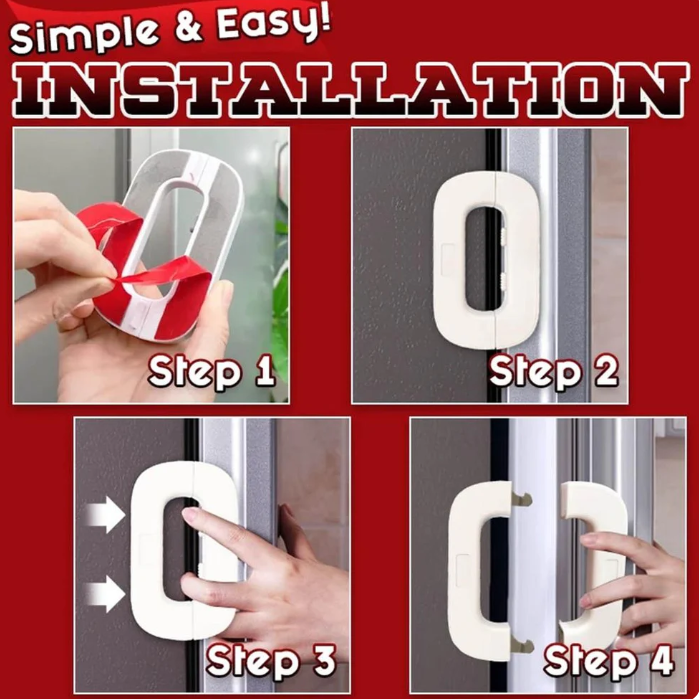 Simple & Easy!
INSTALLATION

Step 1

Step 2

Step 3

Step 4